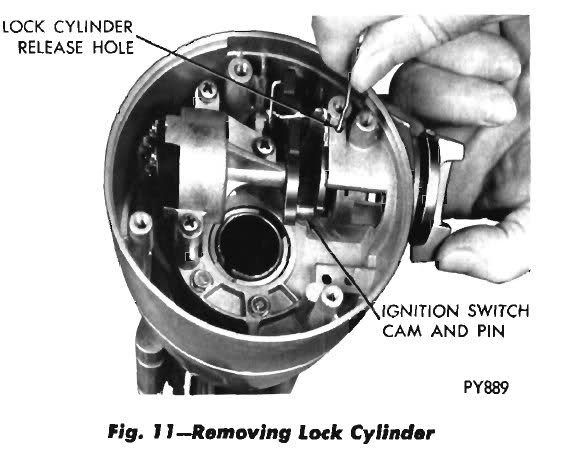 LOCK CYLINDER RELEASE HOLE

IGNITION SWITCH CAM AND PIN

PY889

Fig. 11—Removing Lock Cylinder